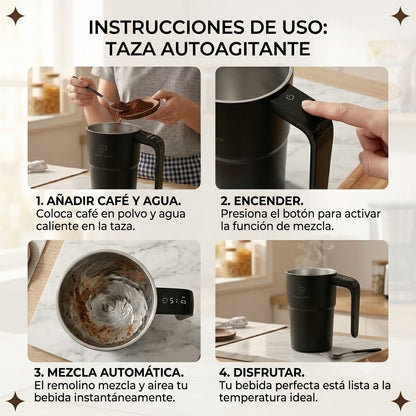 INSTRUCCIONES DE USO:
TAZA AUTOAGITANTE

1. AÑADIR CAFÉ Y AGUA.
Coloca café en polvo y agua caliente en la taza.

2. ENCENDER.
Presiona el botón para activar la función de mezcla.

3. MEZCLA AUTOMÁTICA.
El remolino mezcla y airea tu bebida instantáneamente.

4. DISFRUTAR.
Tu bebida perfecta está lista a la temperatura ideal.